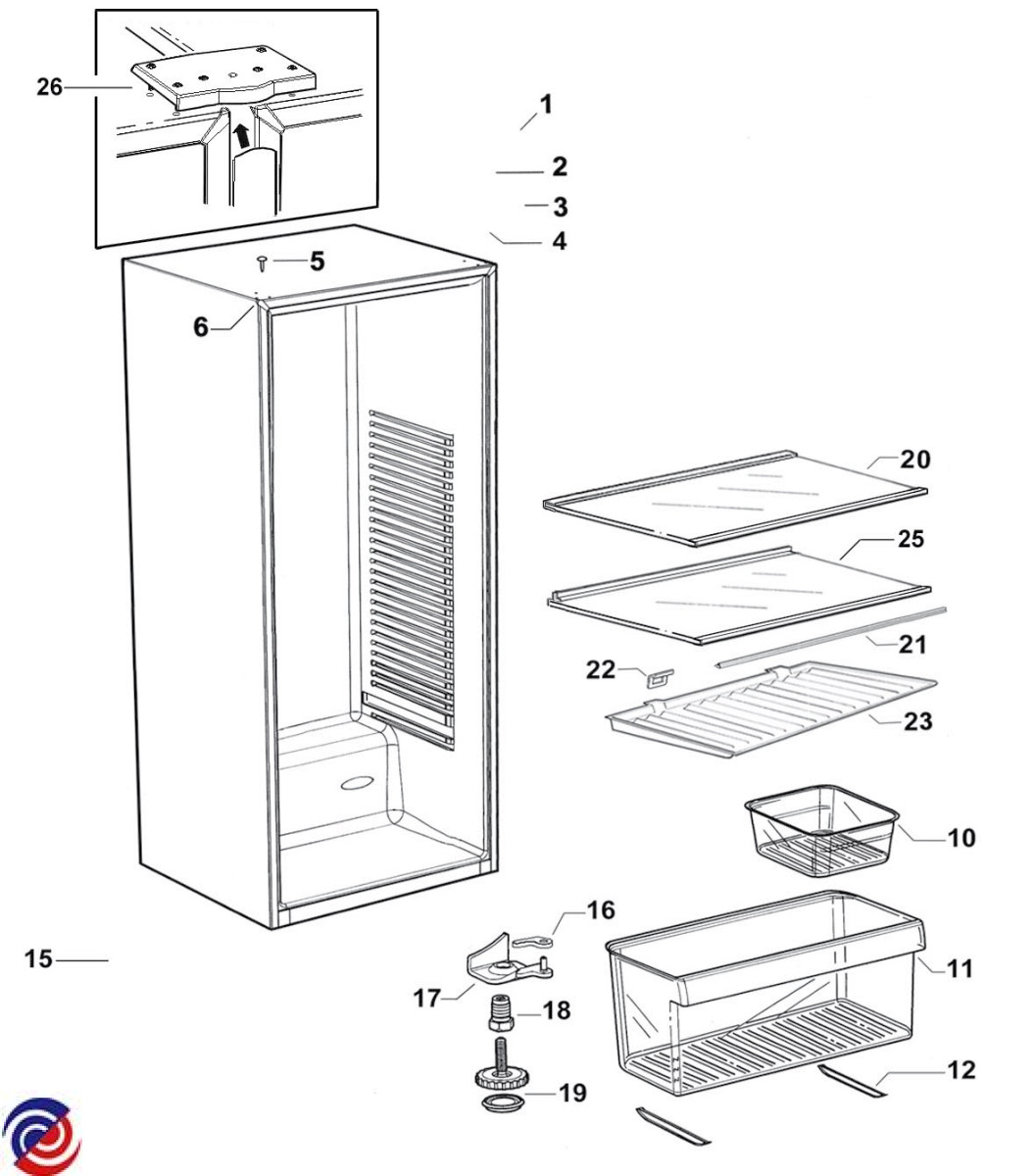 26
1
2
3
4
5
6
20
25
21
22
23
10
16
11
15
17
18
12
19